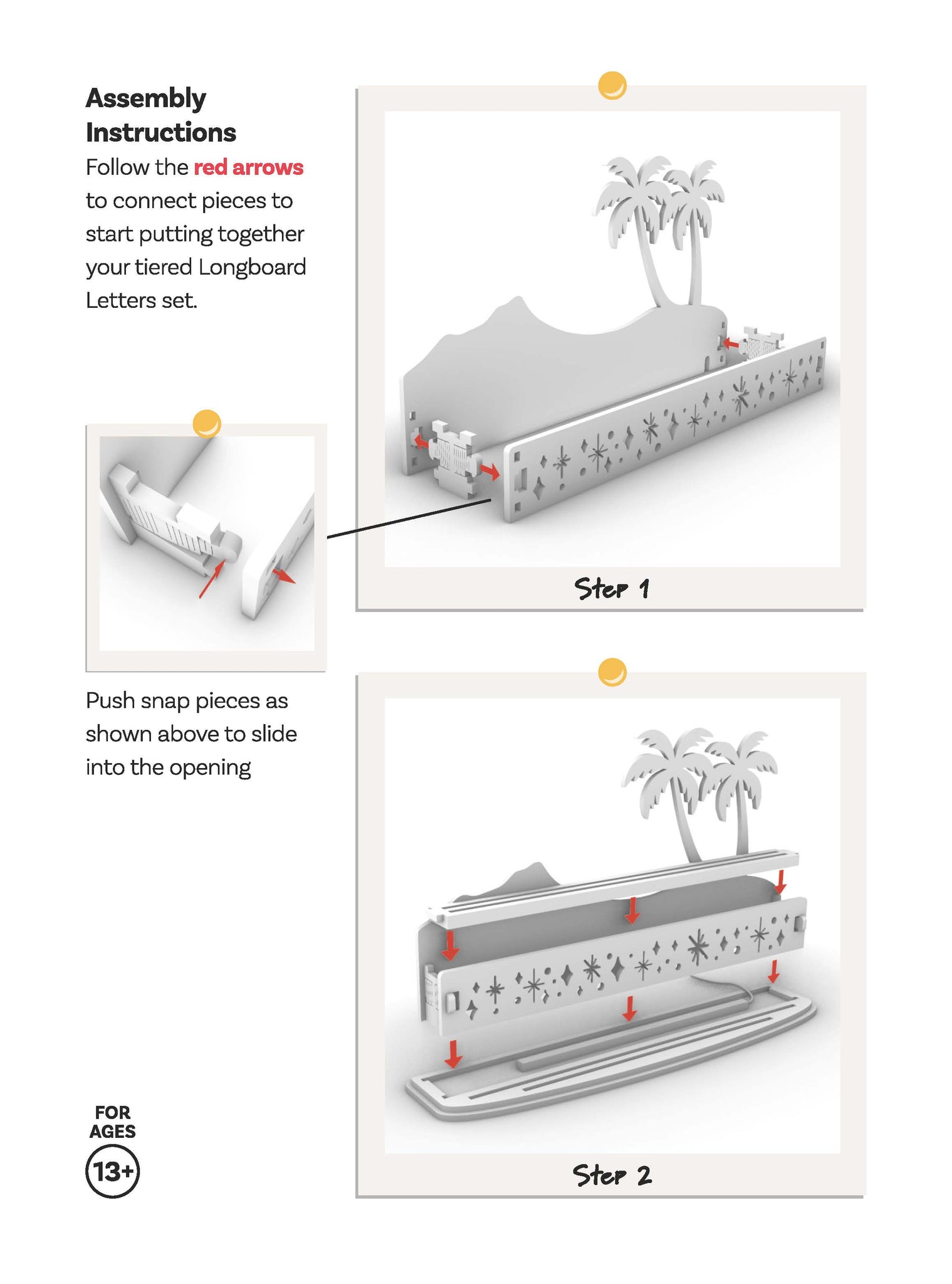 Assembly Instructions

Follow the red arrows to connect pieces to start putting together your tiered Longboard Letters set.

Step 1

Push snap pieces as shown above to slide into the opening

Step 2

FOR AGES 13+